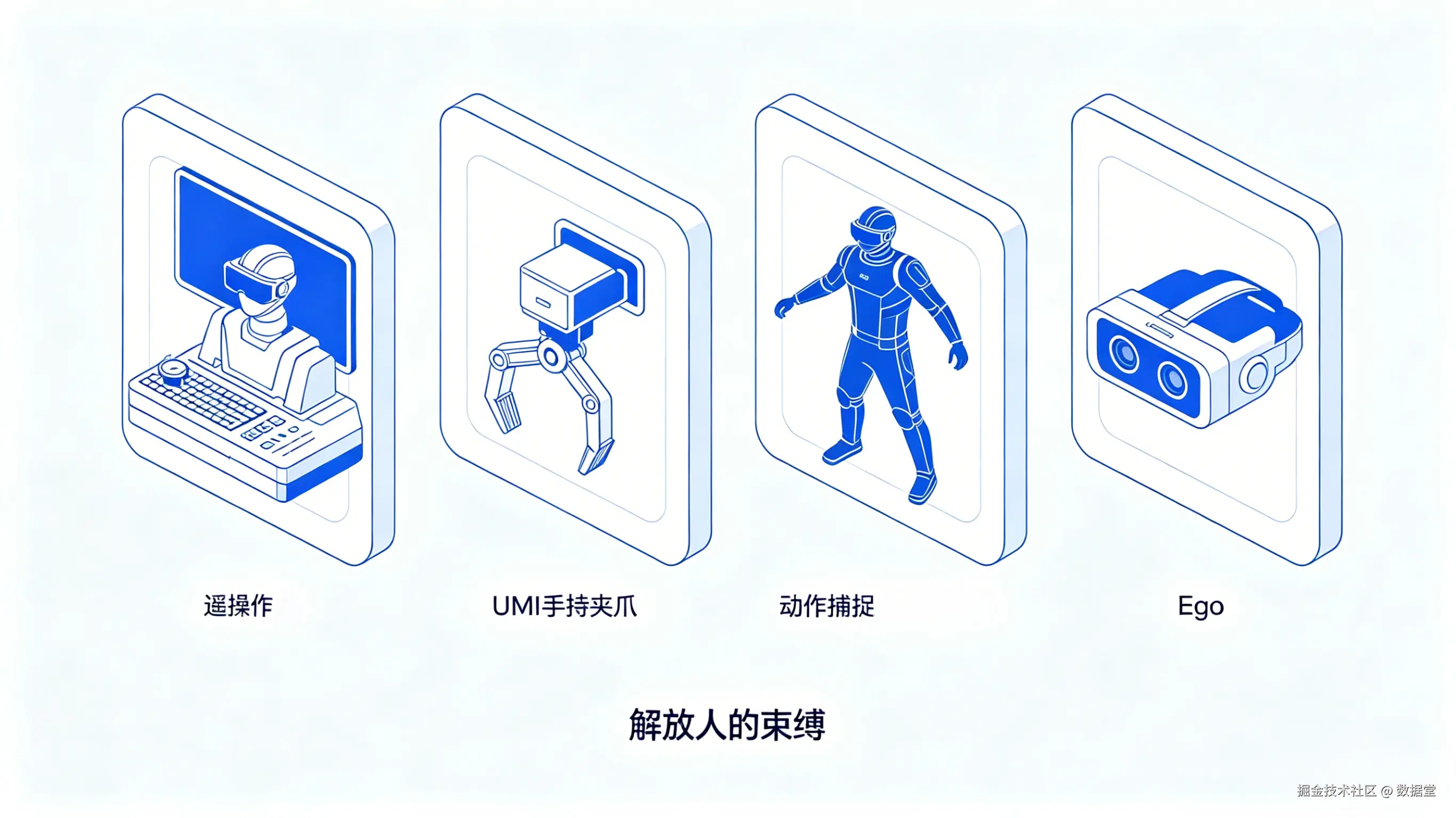 遥操作

UMI手持夹爪

动作捕捉

Ego

解放人的束缚

掘金技术社区 @ 数据堂