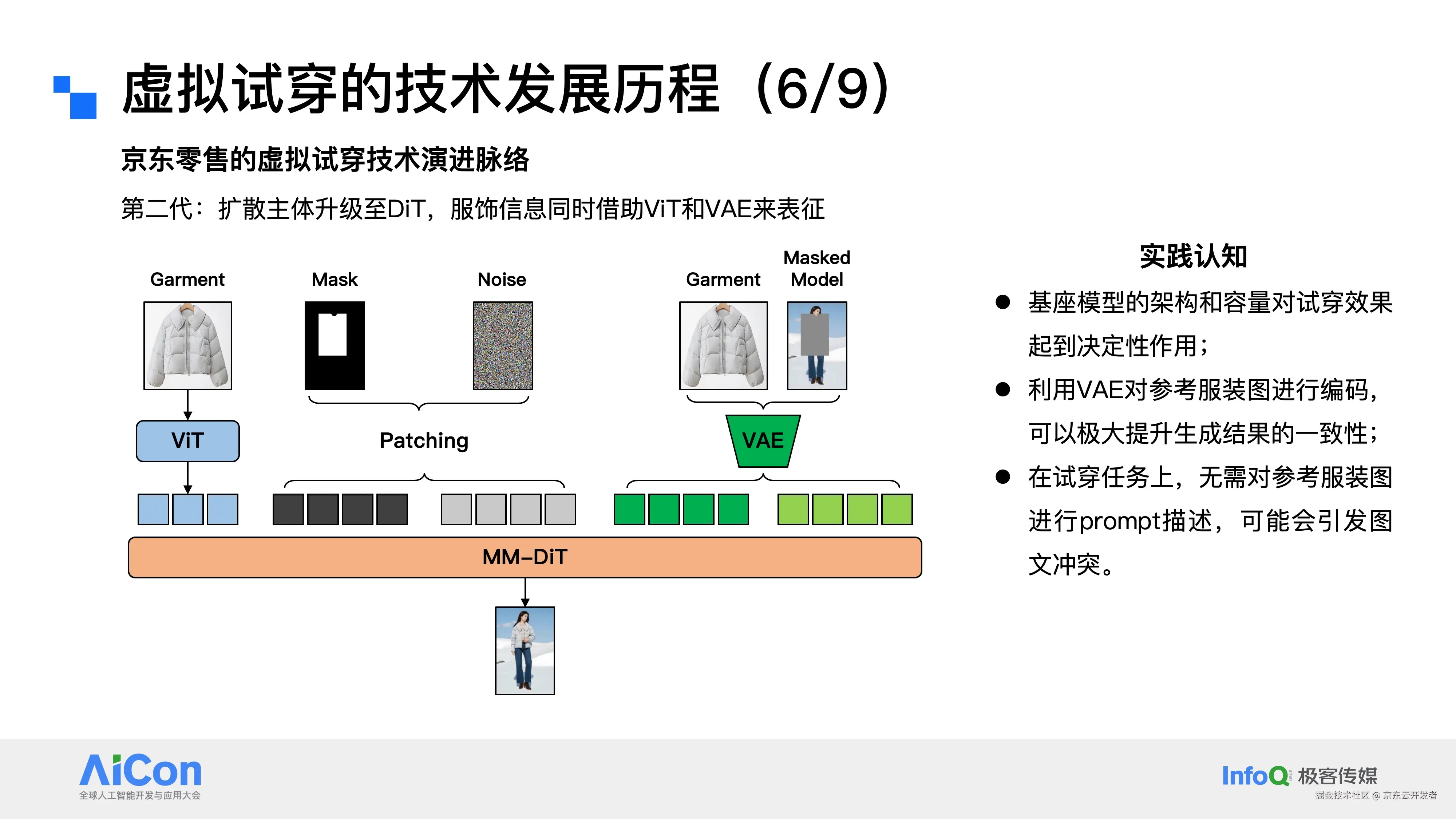 虚拟试穿的技术发展历程（6/9）

京东零售的虚拟试穿技术演进脉络

第二代：扩散主体升级至DiT，服饰信息同时借助ViT和VAE来表征

Garment

Mask

Noise

Garment

Masked Model

ViT

Patching

VAE

MM-DiT

实践认知

● 基座模型的架构和容量对试穿效果起到决定性作用；

● 利用VAE对参考服装图进行编码，可以极大提升生成结果的一致性；

● 在试穿任务上，无需对参考服装图进行prompt描述，可能会引发图文冲突。

AiCon
全球人工智能开发与应用大会

InfoQ 极客传媒
掘金技术社区 @ 京东云开发者