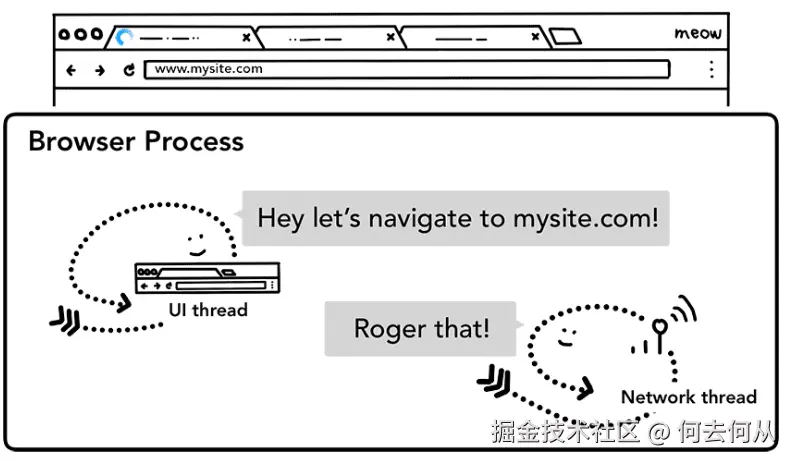 meow

www.mysite.com

Browser Process

Hey let's navigate to mysite.com!

UI thread

Roger that!

Network thread

掘金技术社区 @ 何去何从