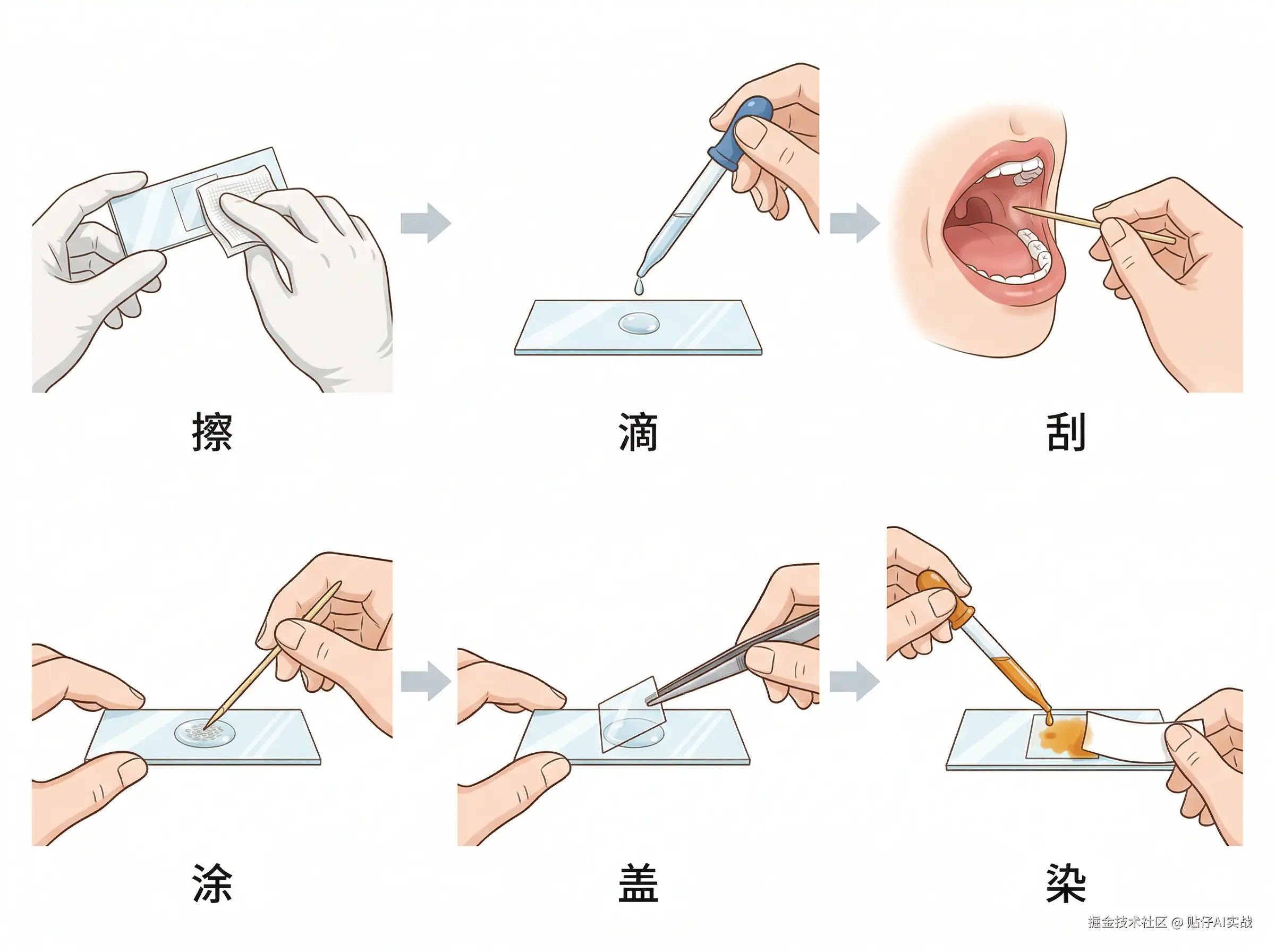 擦

滴

刮

涂

盖

染

掘金技术社区 @ 贴仔AI实战