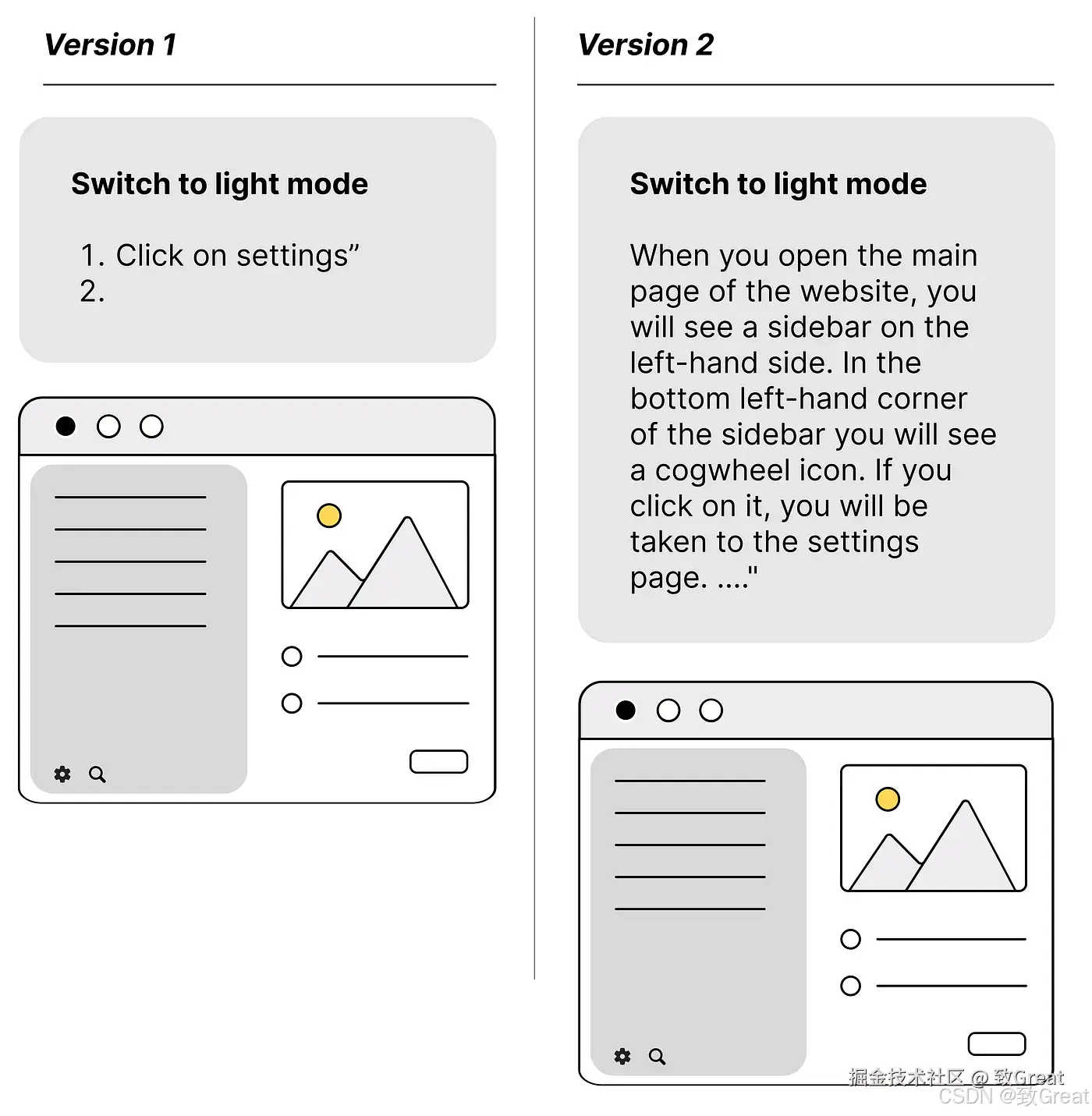 Version 1

Switch to light mode

1. Click on settings”
2.

Version 2

Switch to light mode

When you open the main page of the website, you will see a sidebar on the left-hand side. In the bottom left-hand corner of the sidebar you will see a cogwheel icon. If you click on it, you will be taken to the settings page. ...."

掘金技术社区 @ 致Great
CSDN @致Great