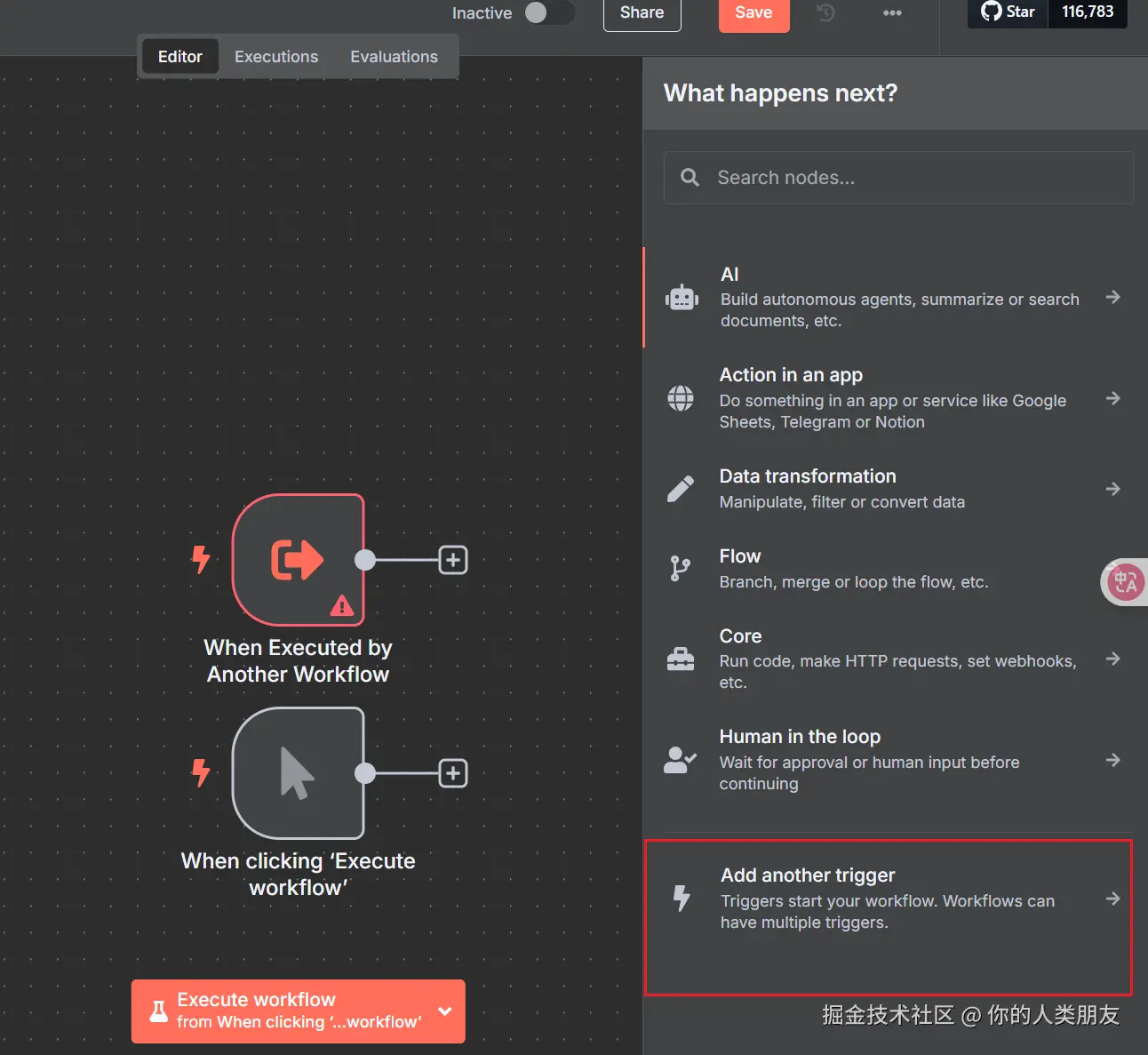 Inactive Share Save Star 116,783

Editor Executions Evaluations

When Executed by Another Workflow

When clicking ‘Execute workflow’

Execute workflow
from When clicking ‘...workflow’

What happens next?

Search nodes...

AI
Build autonomous agents, summarize or search documents, etc.

Action in an app
Do something in an app or service like Google Sheets, Telegram or Notion

Data transformation
Manipulate, filter or convert data

Flow
Branch, merge or loop the flow, etc.

Core
Run code, make HTTP requests, set webhooks, etc.

Human in the loop
Wait for approval or human input before continuing

Add another trigger
Triggers start your workflow. Workflows can have multiple triggers.

掘金技术社区 @ 你的人类朋友