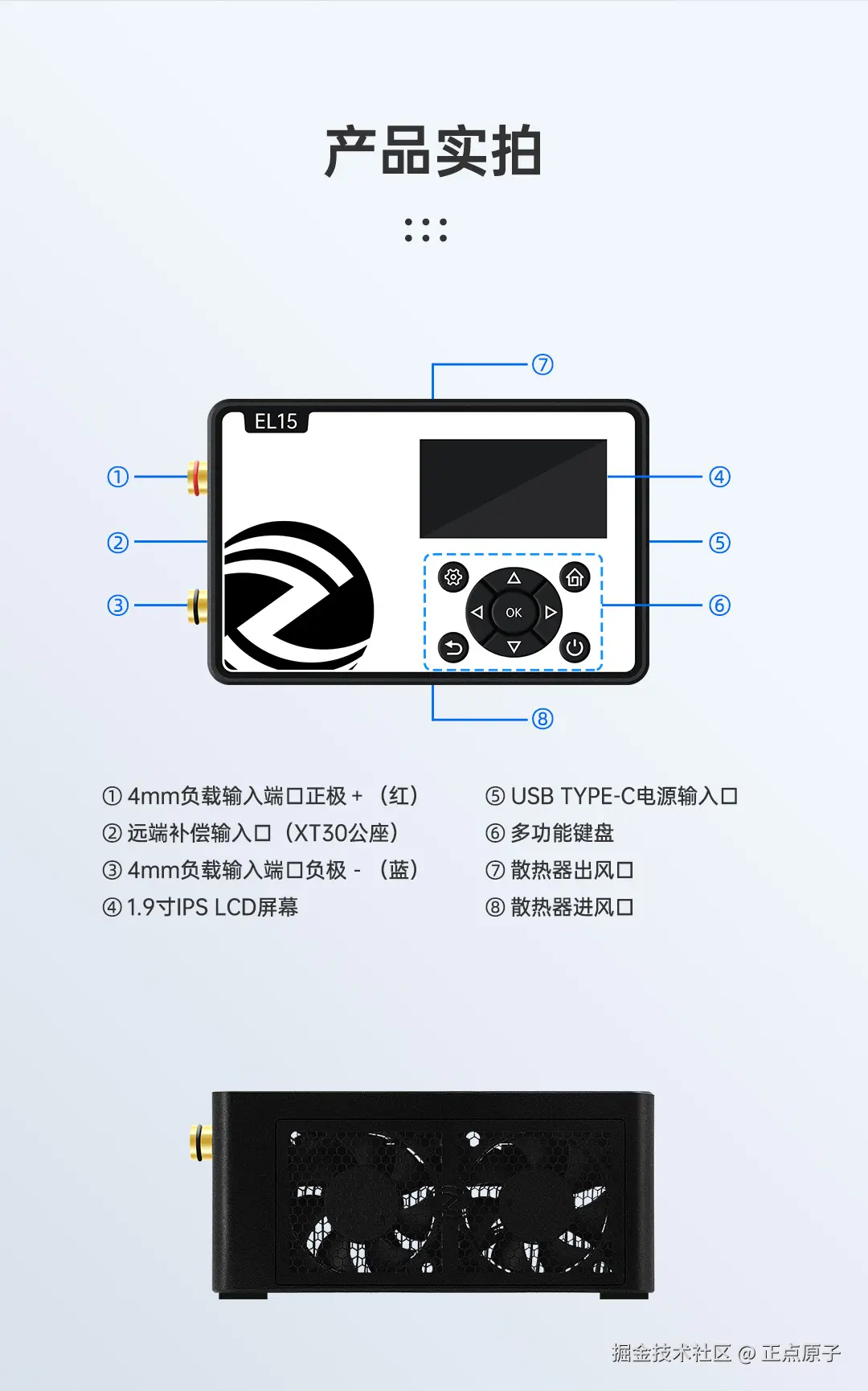 产品实拍

⑦

EL15

①

②

③

④

⑤

⑥

OK

⑧

① 4mm负载输入端口正极 + （红）
② 远端补偿输入口（XT30公座）
③ 4mm负载输入端口负极 - （蓝）
④ 1.9寸IPS LCD屏幕

⑤ USB TYPE-C电源输入口
⑥ 多功能键盘
⑦ 散热器出风口
⑧ 散热器进风口

掘金技术社区 @ 正点原子