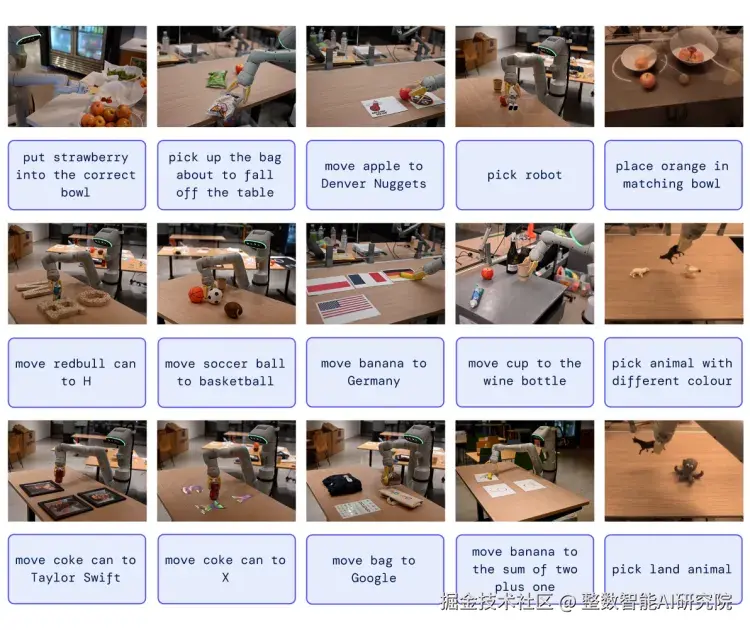 put strawberry into the correct bowl

pick up the bag about to fall off the table

move apple to Denver Nuggets

pick robot

place orange in matching bowl

move redbull can to H

move soccer ball to basketball

move banana to Germany

move cup to the wine bottle

pick animal with different colour

move coke can to Taylor Swift

move coke can to X

move bag to Google

move banana to the sum of two plus one

pick land animal

掘金技术社区 @ 整数智能AI研究院