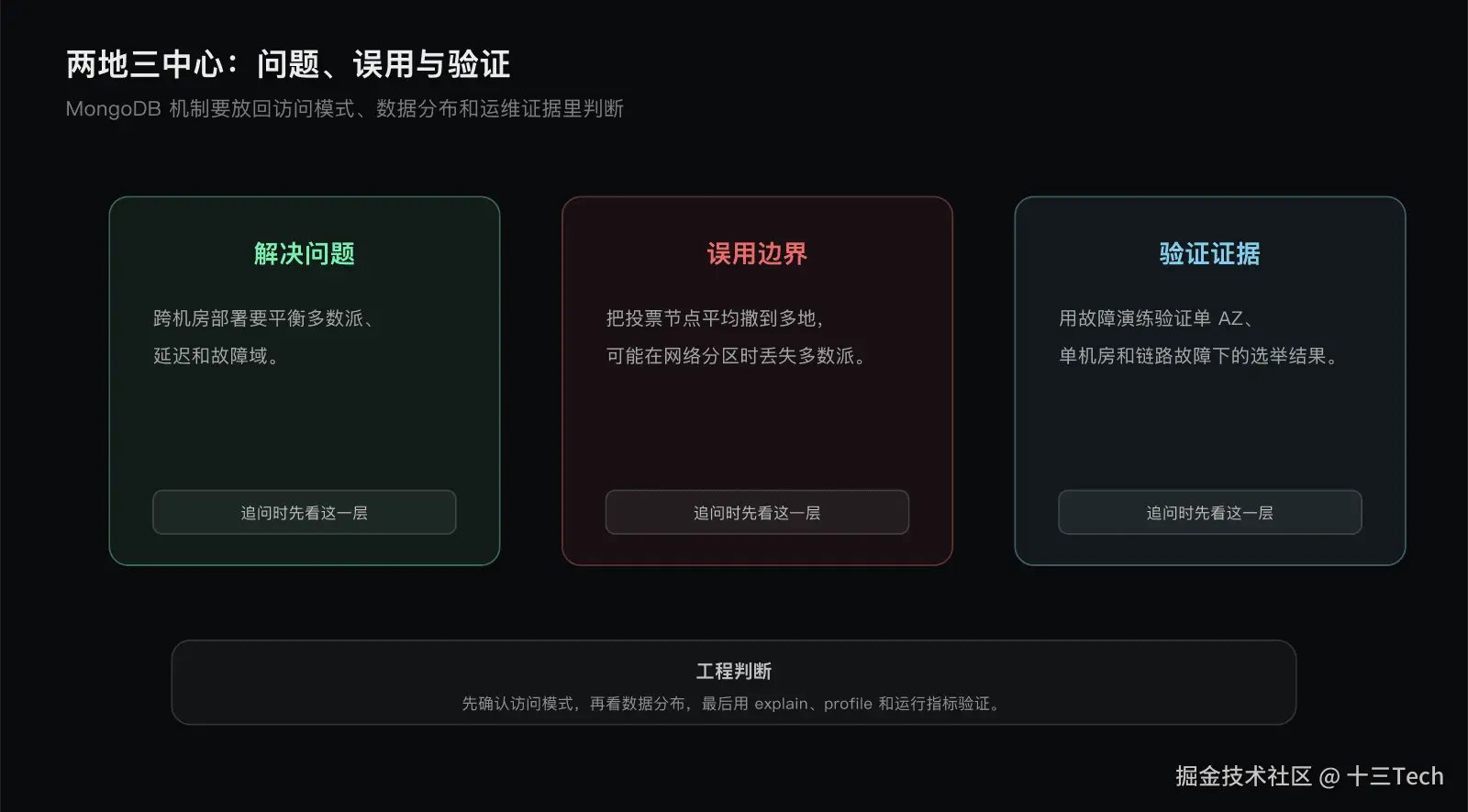 两地三中心：问题、误用与验证

MongoDB 机制要放回访问模式、数据分布和运维证据里判断

解决问题

跨机房部署要平衡多数派、延迟和故障域。

追问时先看这一层

误用边界

把投票节点平均撒到多地，可能在网络分区时丢失多数派。

追问时先看这一层

验证证据

用故障演练验证单 AZ、单机房和链路故障下的选举结果。

追问时先看这一层

工程判断

先确认访问模式，再看数据分布，最后用 explain、profile 和运行指标验证。

掘金技术社区 @ 十三Tech