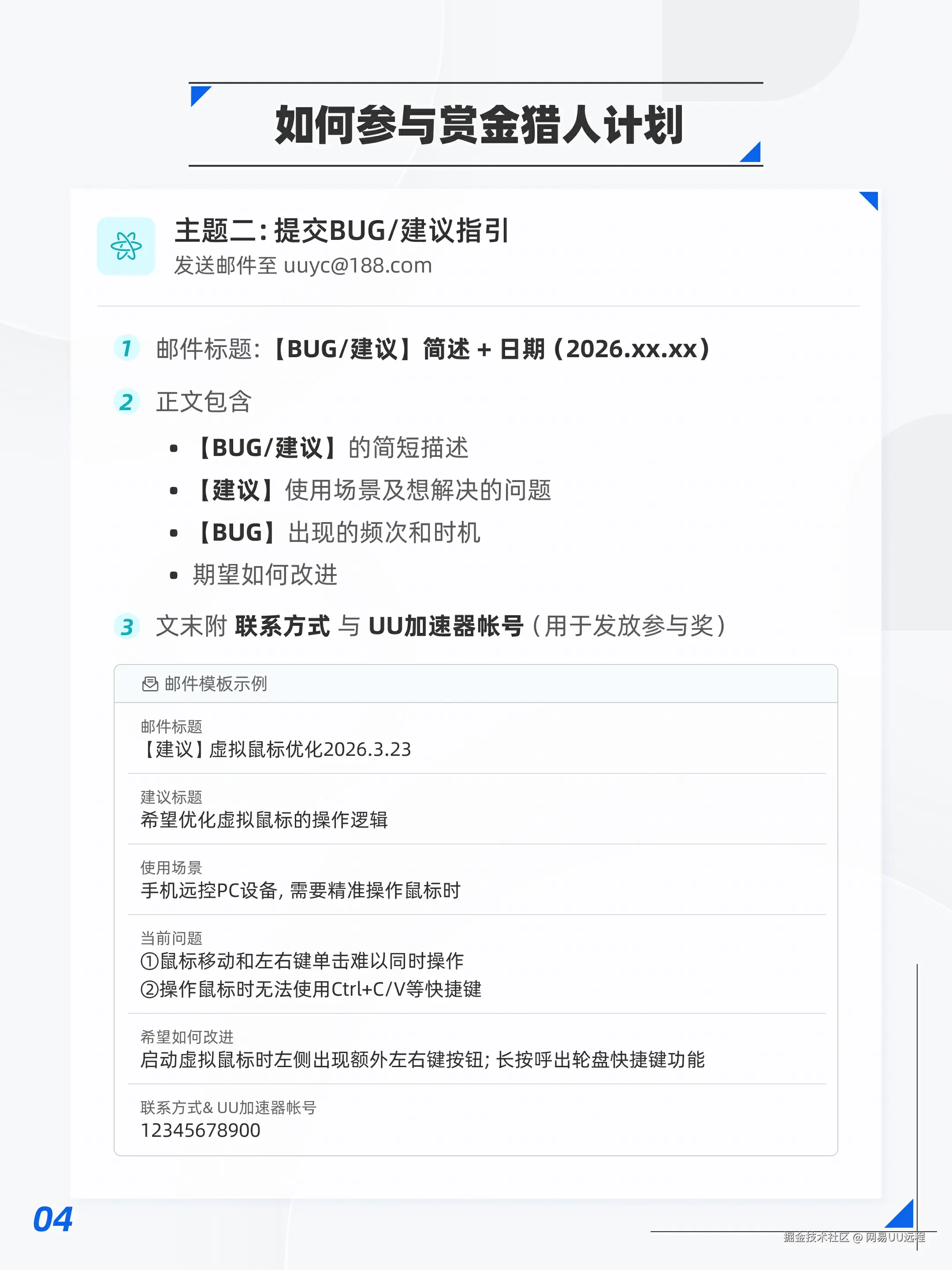 如何参与赏金猎人计划

主题二：提交BUG/建议指引
发送邮件至 uuyc@188.com

1 邮件标题：【BUG/建议】简述 + 日期（2026.xx.xx）

2 正文包含

• 【BUG/建议】的简短描述
• 【建议】使用场景及想解决的问题
• 【BUG】出现的频次和时机
• 期望如何改进

3 文末附 联系方式 与 UU加速器帐号（用于发放参与奖）

邮件模板示例

邮件标题
【建议】虚拟鼠标优化2026.3.23

建议标题
希望优化虚拟鼠标的操作逻辑

使用场景
手机远控PC设备，需要精准操作鼠标时

当前问题
①鼠标移动和左右键单击难以同时操作
②操作鼠标时无法使用Ctrl+C/V等快捷键

希望如何改进
启动虚拟鼠标时左侧出现额外左右键按钮；长按呼出轮盘快捷键功能

联系方式& UU加速器帐号
12345678900

04

掘金技术社区 @ 网易UU远程