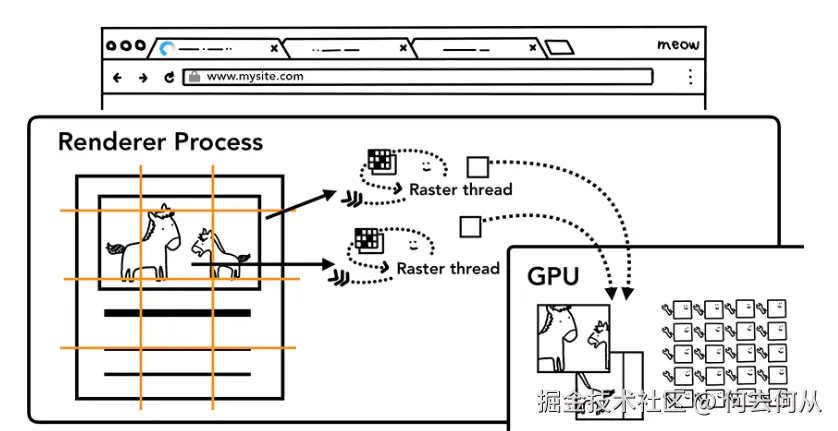 meow

www.mysite.com

Renderer Process

Raster thread

Raster thread

GPU

掘金技术社区 @ 何去何从