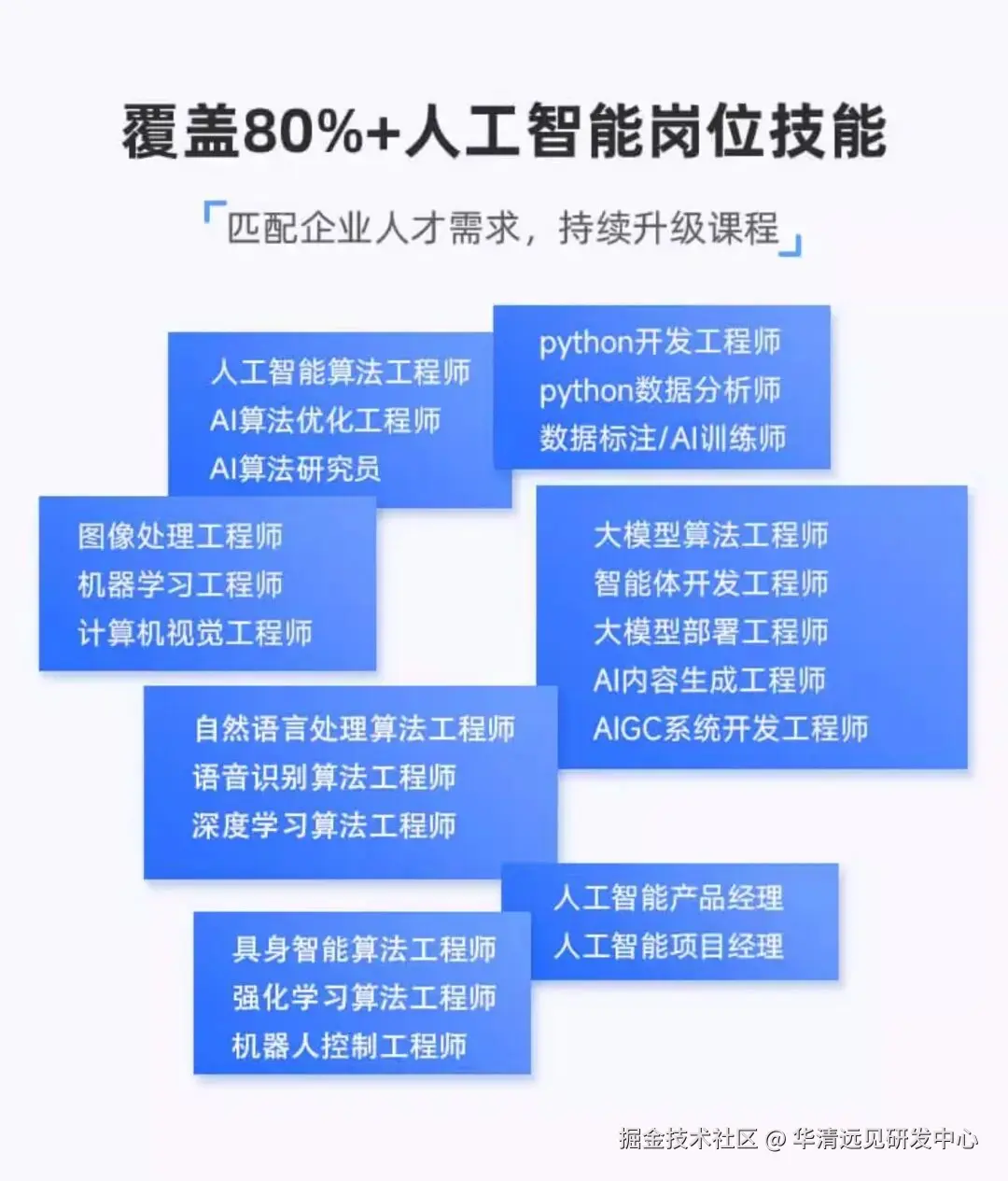 覆盖80%+人工智能岗位技能

「匹配企业人才需求，持续升级课程」

人工智能算法工程师
AI算法优化工程师
AI算法研究员

python开发工程师
python数据分析师
数据标注/AI训练师

图像处理工程师
机器学习工程师
计算机视觉工程师

大模型算法工程师
智能体开发工程师
大模型部署工程师
AI内容生成工程师
AIGC系统开发工程师

自然语言处理算法工程师
语音识别算法工程师
深度学习算法工程师

人工智能产品经理
人工智能项目经理

具身智能算法工程师
强化学习算法工程师
机器人控制工程师

掘金技术社区 @ 华清远见研发中心