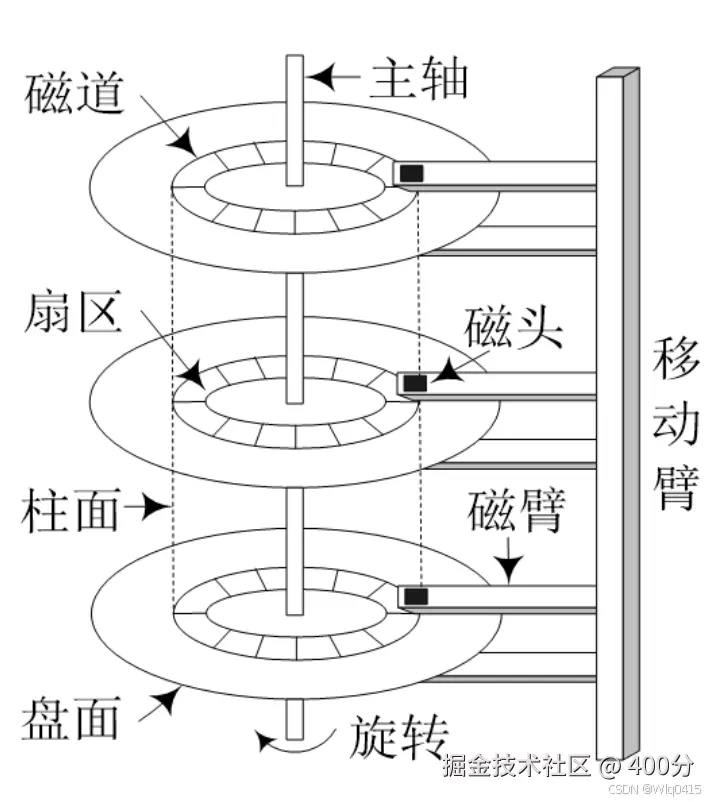 磁道

主轴

扇区

磁头

移动臂

柱面

磁臂

盘面

旋转

掘金技术社区 @ 400分

CSDN @Wlq0415