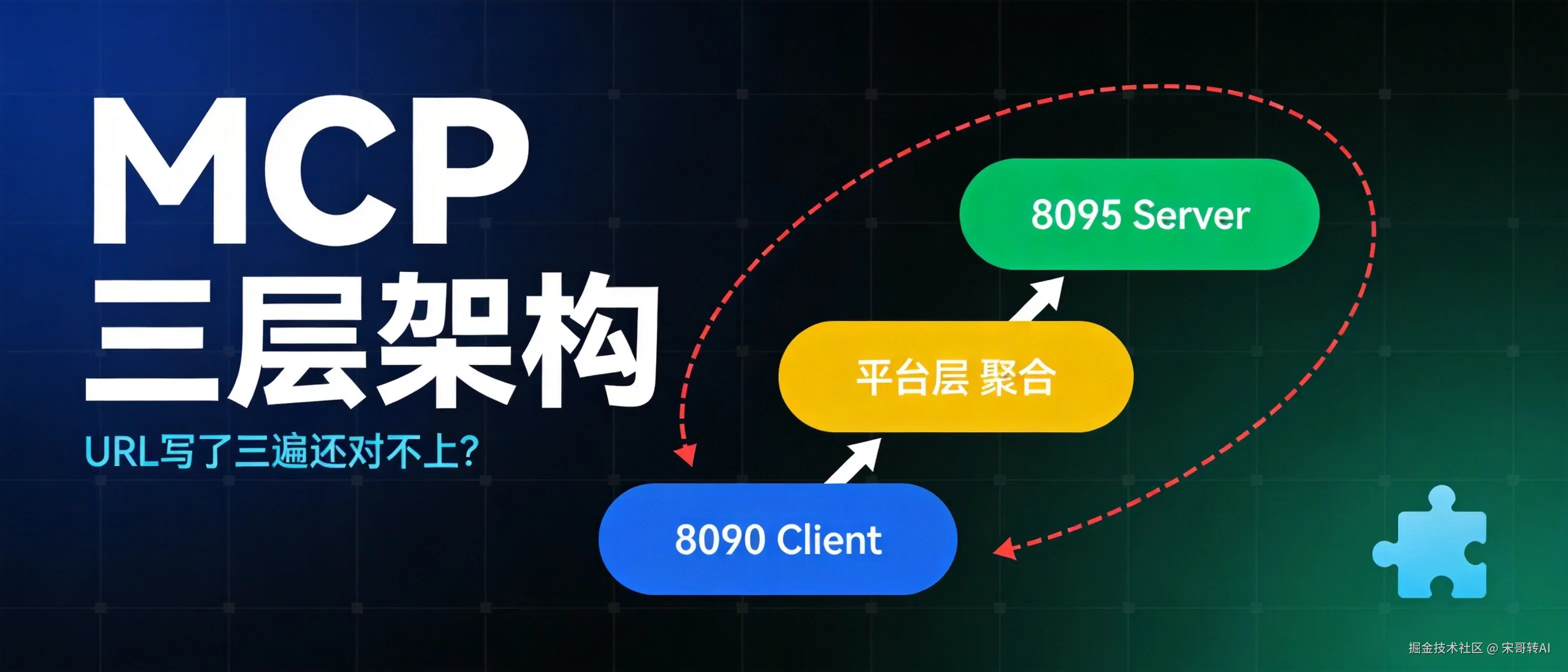 MCP
三层架构

URL写了三遍还对不上?

8095 Server

平台层 聚合

8090 Client

掘金技术社区 @ 宋哥转AI