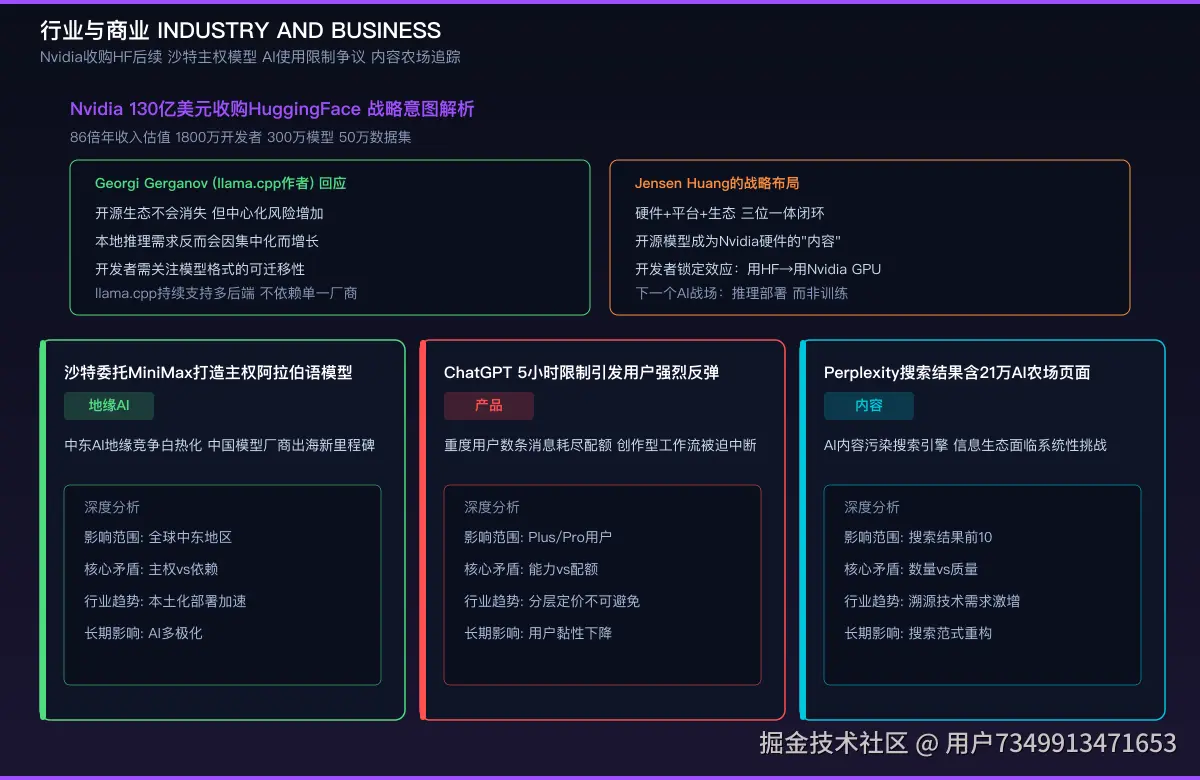 行业与商业 INDUSTRY AND BUSINESS
Nvidia收购HF后续 沙特主权模型 AI使用限制争议 内容农场追踪

Nvidia 130亿美元收购HuggingFace 战略意图解析
86倍年收入估值 1800万开发者 300万模型 50万数据集

Georgi Gerganov (llama.cpp作者) 回应
开源生态不会消失 但中心化风险增加
本地推理需求反而会因集中化而增长
开发者需关注模型格式的可迁移性
llama.cpp持续支持多后端 不依赖单一厂商

Jensen Huang的战略布局
硬件+平台+生态 三位一体闭环
开源模型成为Nvidia硬件的"内容"
开发者锁定效应：用HF→用Nvidia GPU
下一个AI战场：推理部署 而非训练

沙特委托MiniMax打造主权阿拉伯语模型
地缘AI
中东AI地缘竞争白热化 中国模型厂商出海新里程碑
深度分析
影响范围: 全球中东地区
核心矛盾: 主权vs依赖
行业趋势: 本土化部署加速
长期影响: AI多极化

ChatGPT 5小时限制引发用户强烈反弹
产品
重度用户数条消息耗尽配额 创作型工作流被迫中断
深度分析
影响范围: Plus/Pro用户
核心矛盾: 能力vs配额
行业趋势: 分层定价不可避免
长期影响: 用户黏性下降

Perplexity搜索结果含21万AI农场页面
内容
AI内容污染搜索引擎 信息生态面临系统性挑战
深度分析
影响范围: 搜索结果前10
核心矛盾: 数量vs质量
行业趋势: 溯源技术需求激增
长期影响: 搜索范式重构

掘金技术社区 @ 用户7349913471653