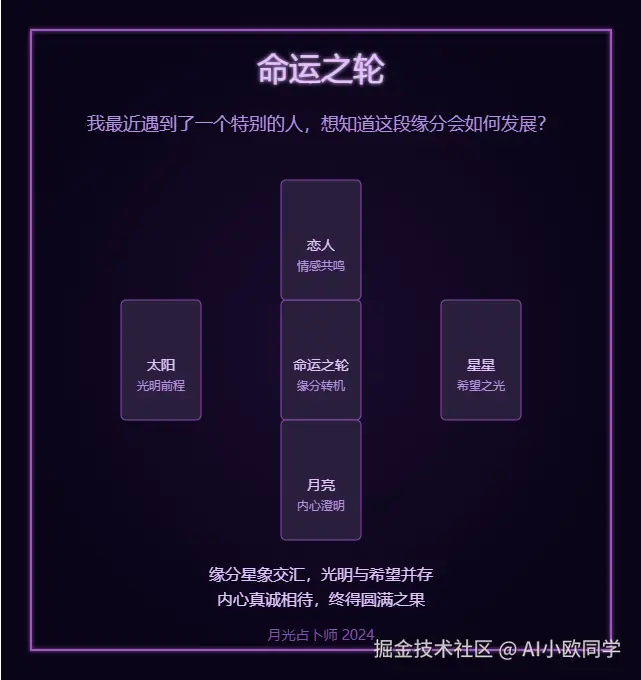 命运之轮

我最近遇到了一个特别的人，想知道这段缘分会如何发展？

恋人
情感共鸣

太阳
光明前程

命运之轮
缘分转机

星星
希望之光

月亮
内心澄明

缘分星象交汇，光明与希望并存
内心真诚相待，终得圆满之果

月光占卜师 2024

掘金技术社区 @ AI小欧同学