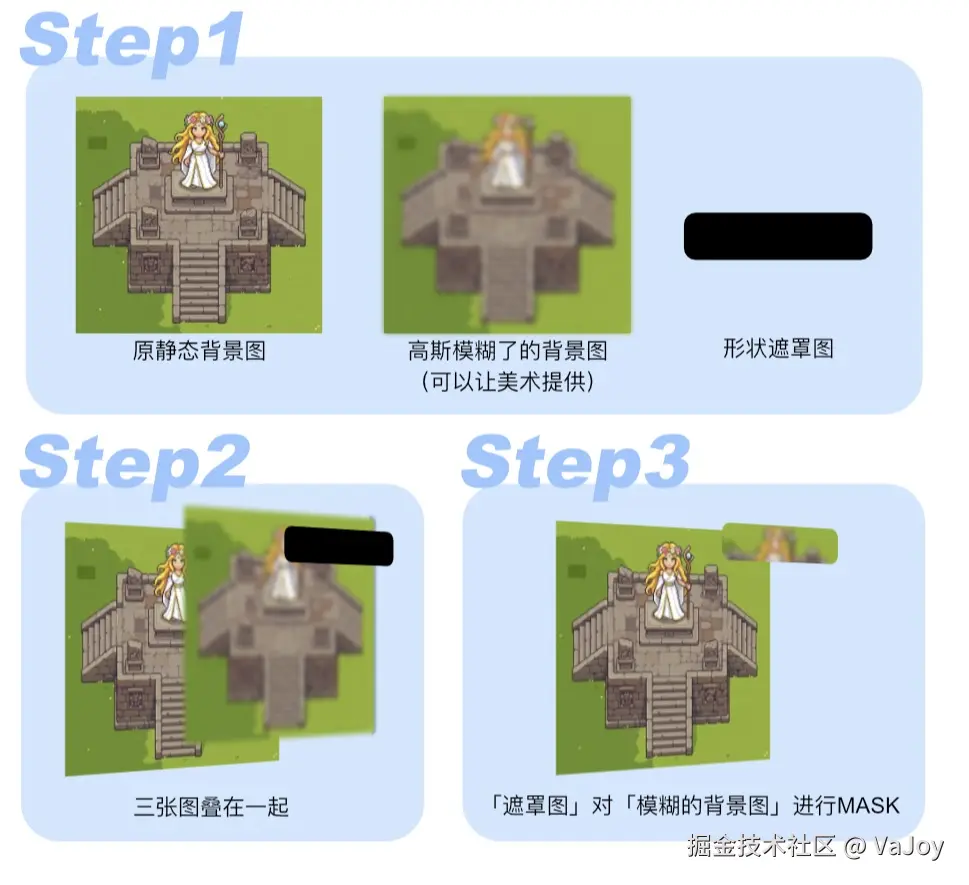 Step1

原静态背景图

高斯模糊了的背景图
（可以让美术提供）

形状遮罩图

Step2

三张图叠在一起

Step3

「遮罩图」对「模糊的背景图」进行MASK

掘金技术社区 @ VaJoy