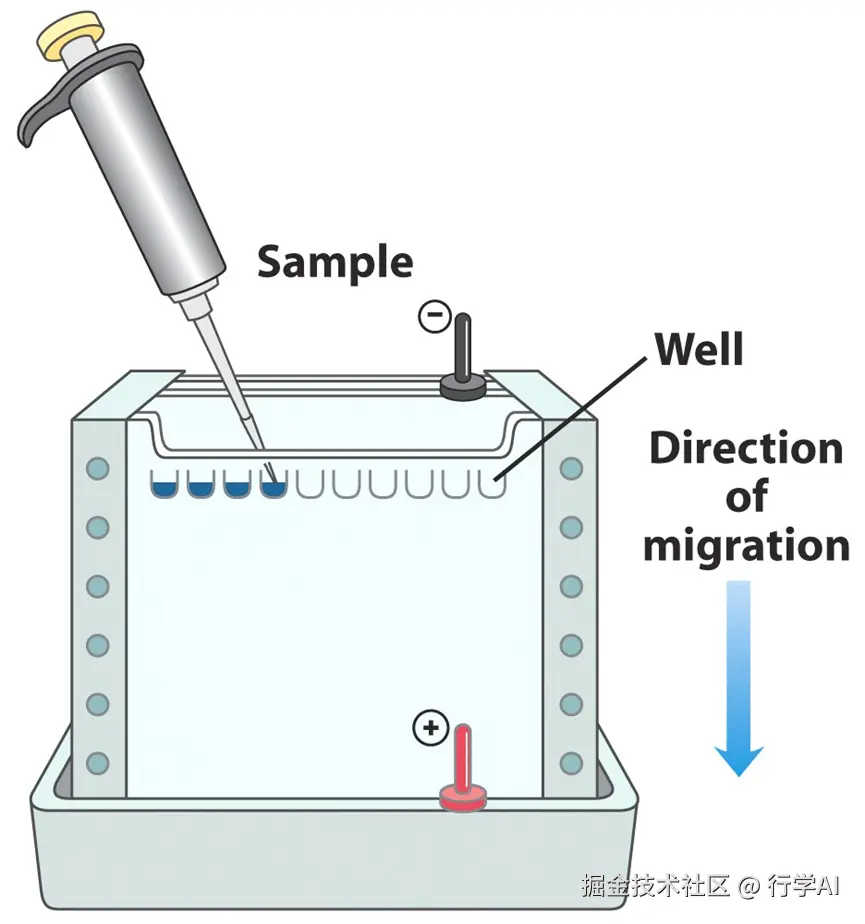 Sample

−

Well

Direction of migration

+

掘金技术社区 @ 行学AI