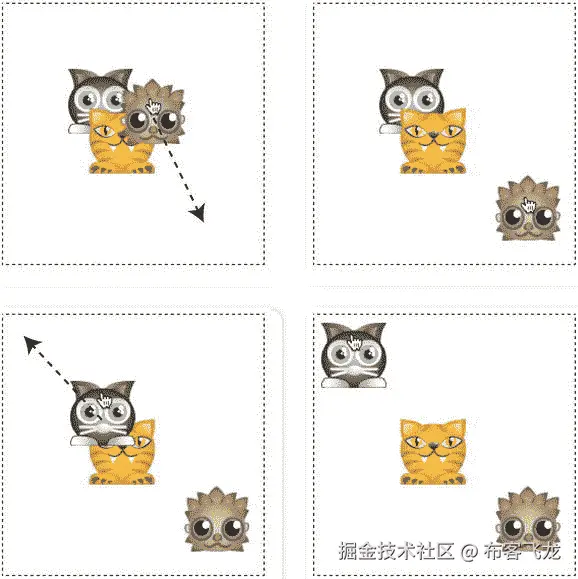 掘金技术社区 @ 布客飞龙