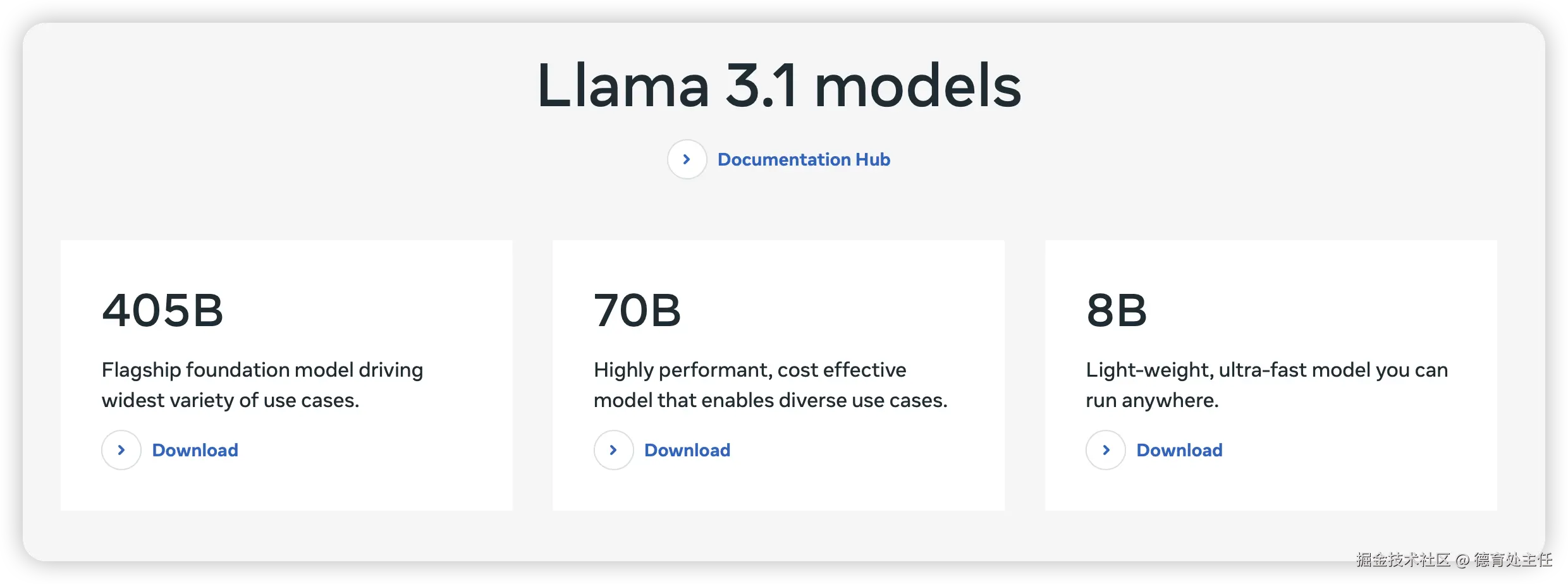 Llama 3.1 models

Documentation Hub

405B

Flagship foundation model driving widest variety of use cases.

Download

70B

Highly performant, cost effective model that enables diverse use cases.

Download

8B

Light-weight, ultra-fast model you can run anywhere.

Download

掘金技术社区 @ 德育处主任