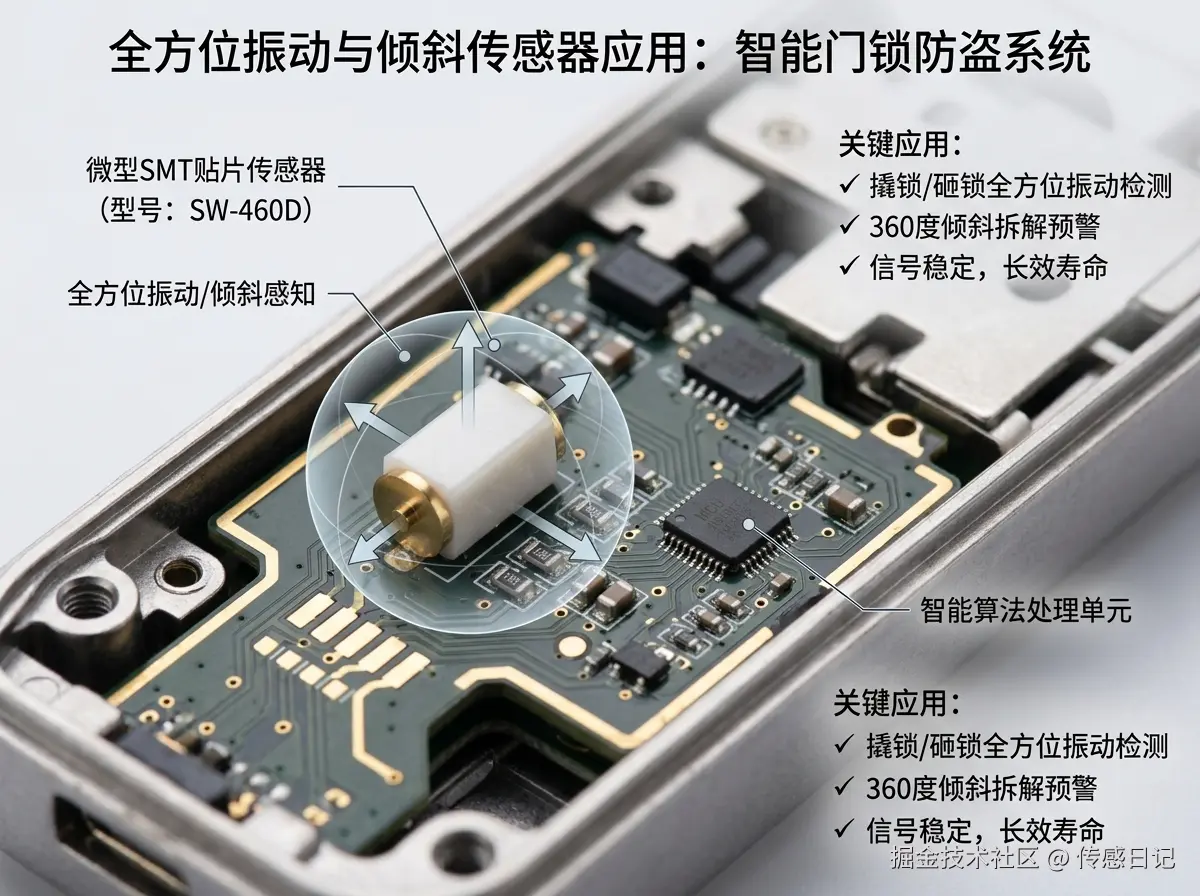 全方位振动与倾斜传感器应用：智能门锁防盗系统

微型SMT贴片传感器
（型号：SW-460D）

全方位振动/倾斜感知

关键应用：
✓ 撬锁/砸锁全方位振动检测
✓ 360度倾斜拆解预警
✓ 信号稳定，长效寿命

智能算法处理单元

关键应用：
✓ 撬锁/砸锁全方位振动检测
✓ 360度倾斜拆解预警
✓ 信号稳定，长效寿命

掘金技术社区 @ 传感日记