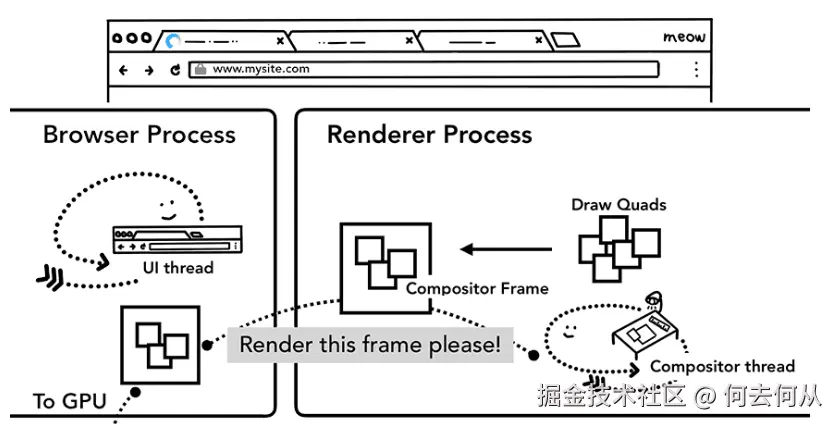 meow

www.mysite.com

Browser Process

UI thread

To GPU

Renderer Process

Draw Quads

Compositor Frame

Render this frame please!

Compositor thread

掘金技术社区 @ 何去何从