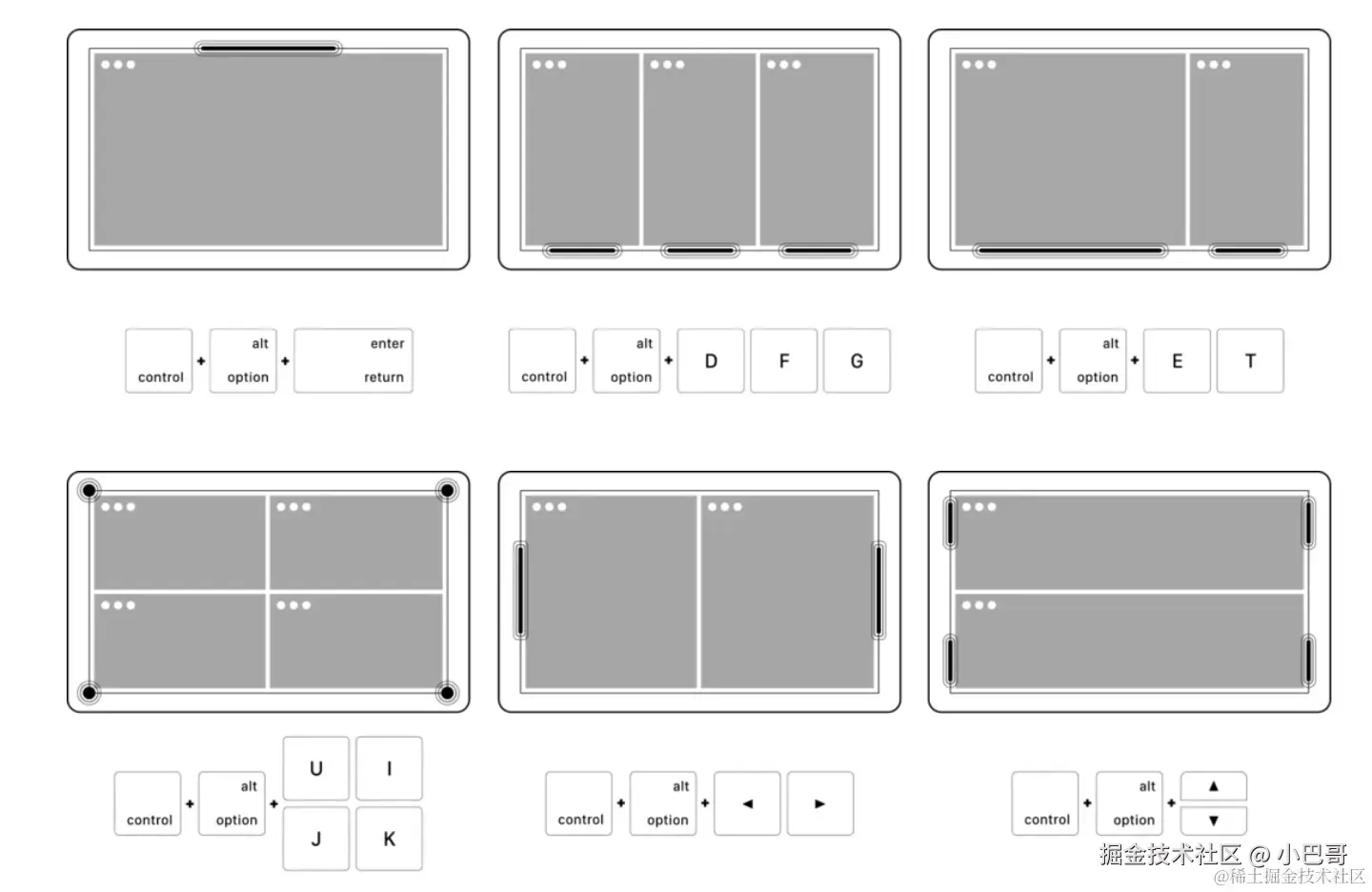 control + alt option + enter return

control + alt option + D F G

control + alt option + E T

control + alt option + U I J K

control + alt option + ◄ ►

control + alt option + ▲ ▼

掘金技术社区 @ 小巴哥
@稀土掘金技术社区