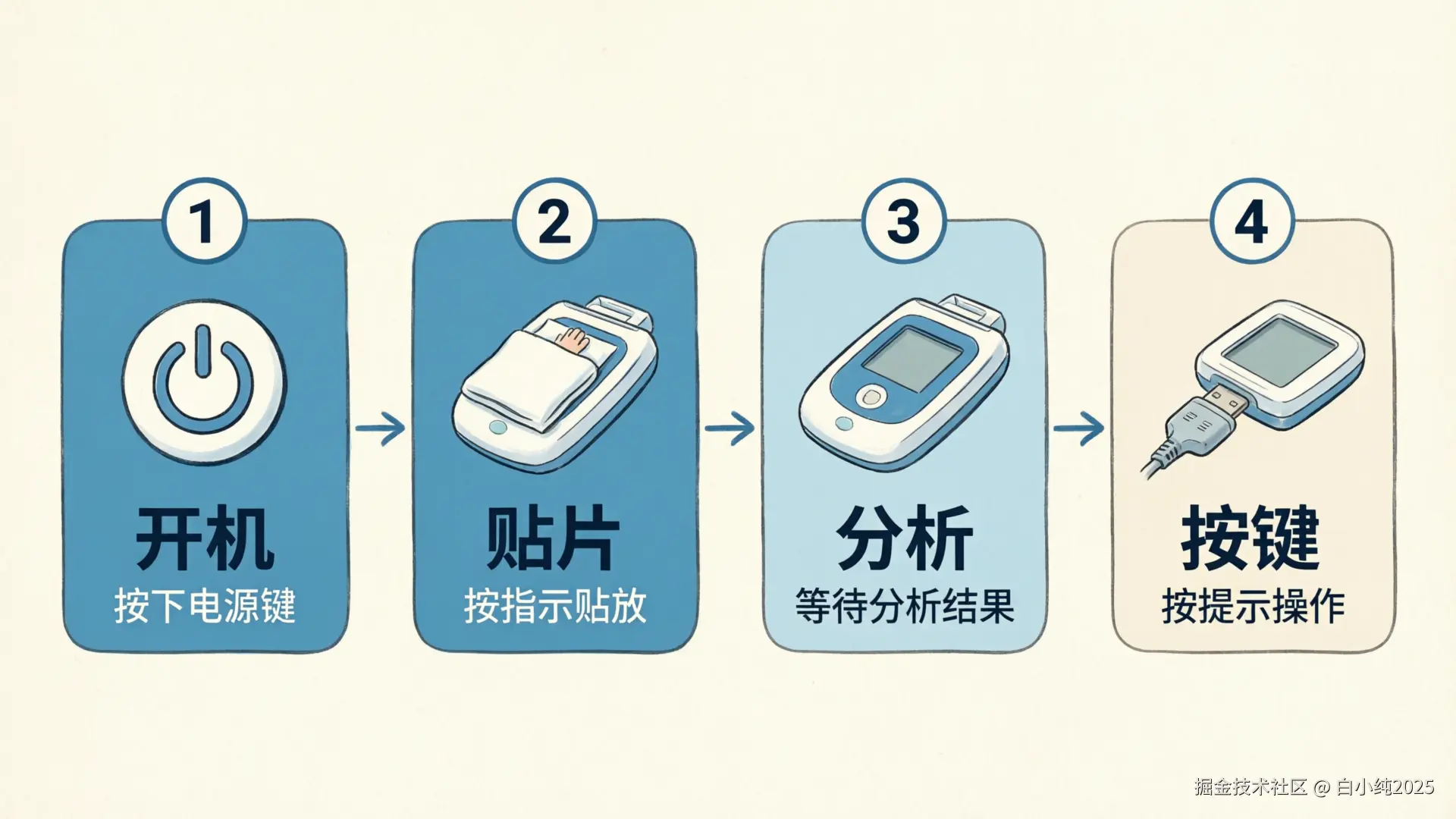 1
开机
按下电源键

2
贴片
按指示贴放

3
分析
等待分析结果

4
按键
按提示操作

掘金技术社区 @ 白小纯2025