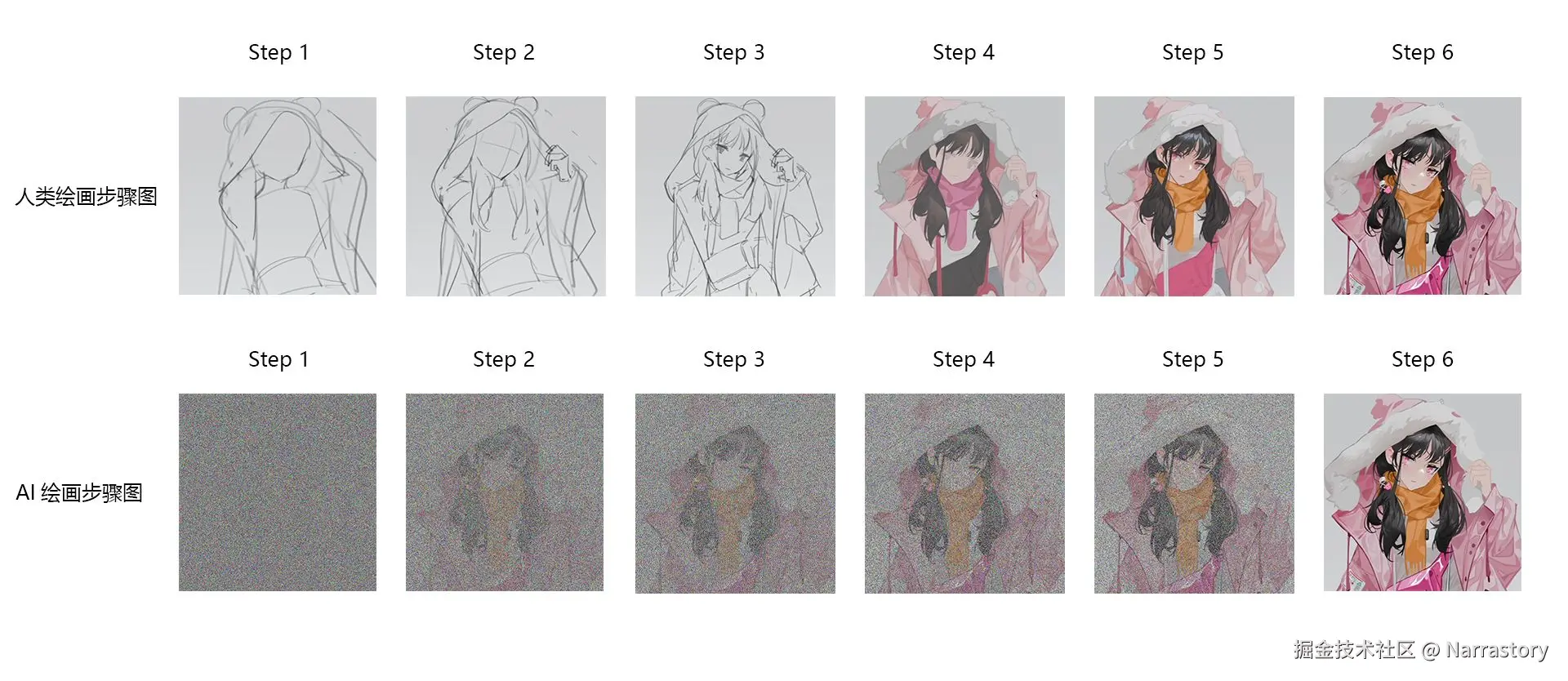 Step 1 Step 2 Step 3 Step 4 Step 5 Step 6

人类绘画步骤图

Step 1 Step 2 Step 3 Step 4 Step 5 Step 6

AI 绘画步骤图

掘金技术社区 @ Narrastory