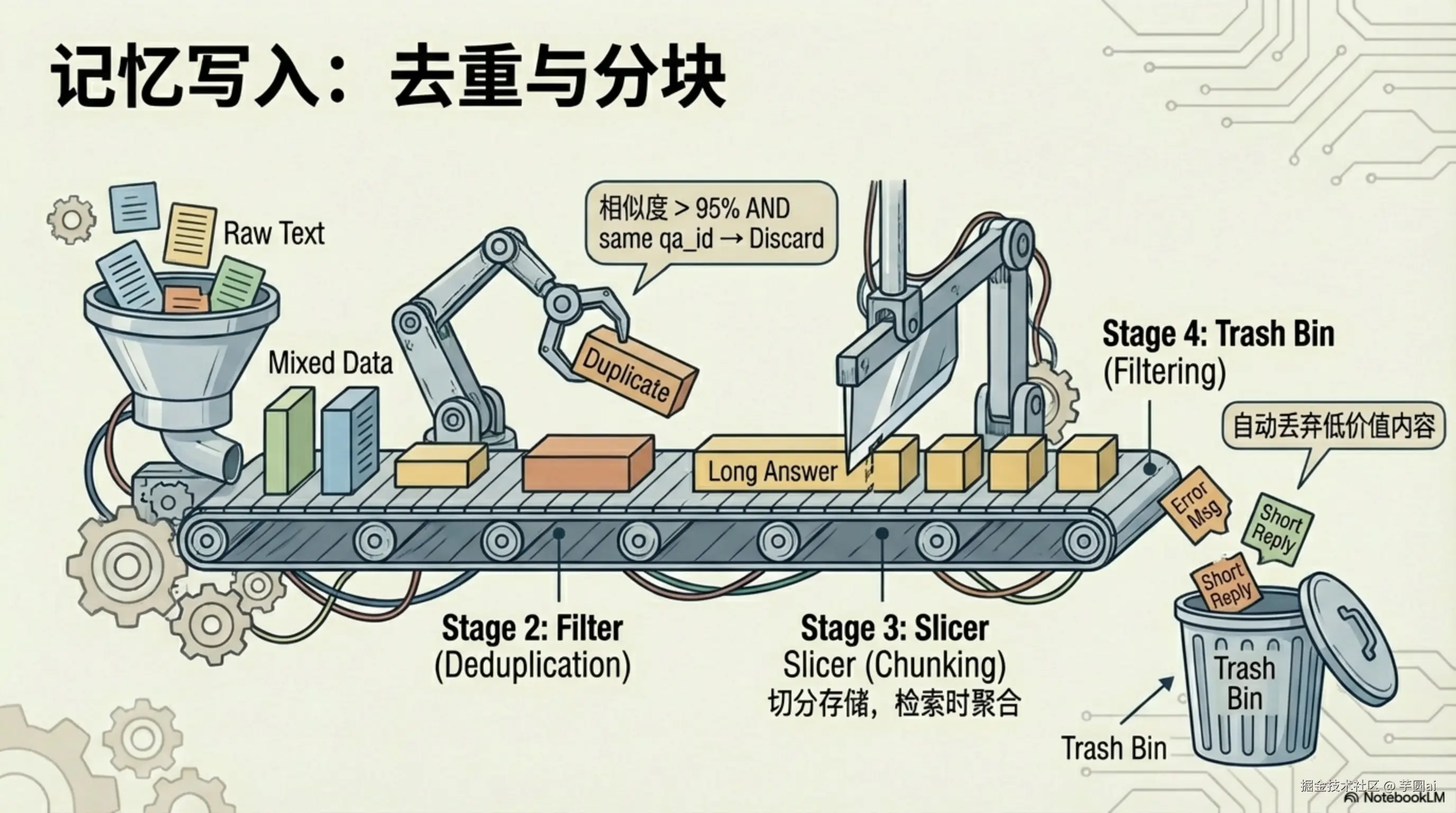 记忆写入：去重与分块

Raw Text

Mixed Data

相似度 > 95% AND same qa_id → Discard

Duplicate

Long Answer

Stage 4: Trash Bin (Filtering)

自动丢弃低价值内容

Error Msg

Short Reply

Short Reply

Stage 2: Filter (Deduplication)

Stage 3: Slicer
Slicer (Chunking)
切分存储，检索时聚合

Trash Bin

Trash Bin

掘金技术社区 @ 芋圆ai
NotebookLM