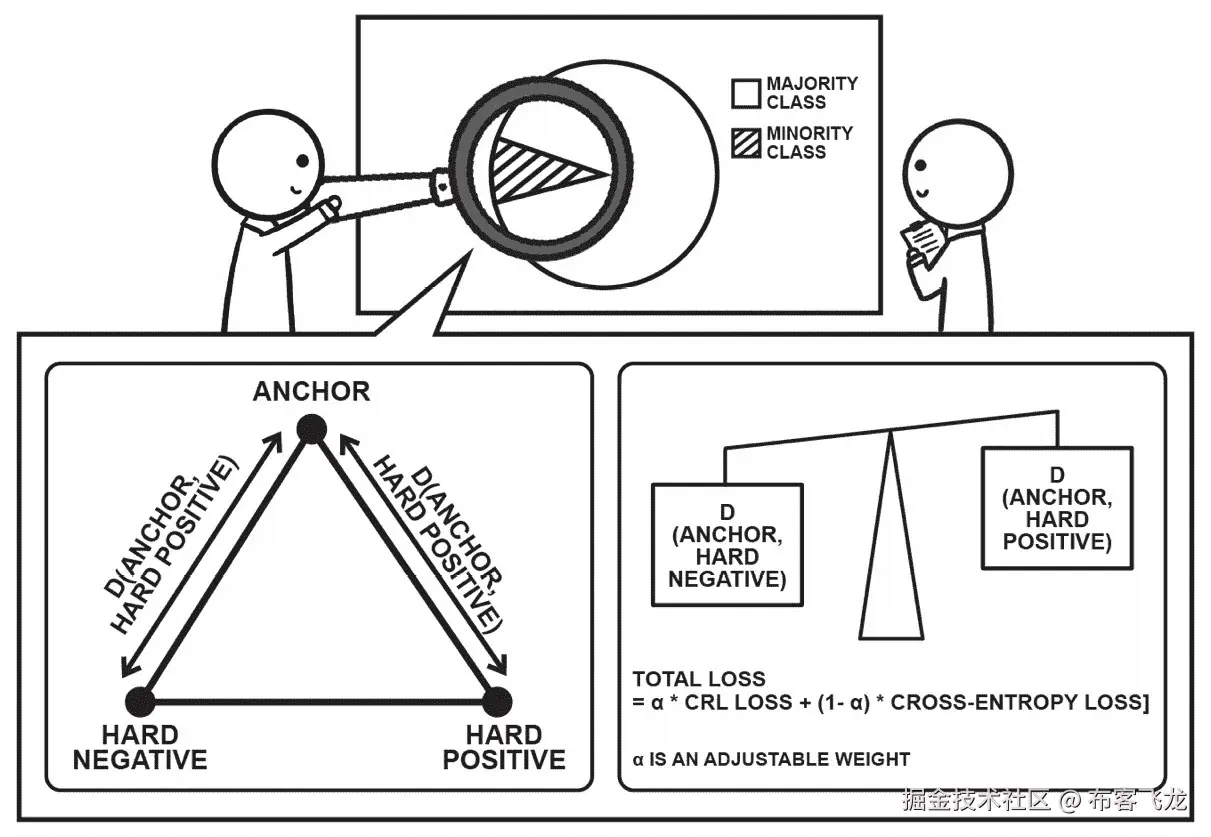 MAJORITY CLASS

MINORITY CLASS

ANCHOR

D(ANCHOR, HARD POSITIVE)

D(ANCHOR, HARD POSITIVE)

HARD NEGATIVE

HARD POSITIVE

D (ANCHOR, HARD NEGATIVE)

D (ANCHOR, HARD POSITIVE)

TOTAL LOSS
= α * CRL LOSS + (1- α) * CROSS-ENTROPY LOSS]

α IS AN ADJUSTABLE WEIGHT

掘金技术社区 @ 布客飞龙