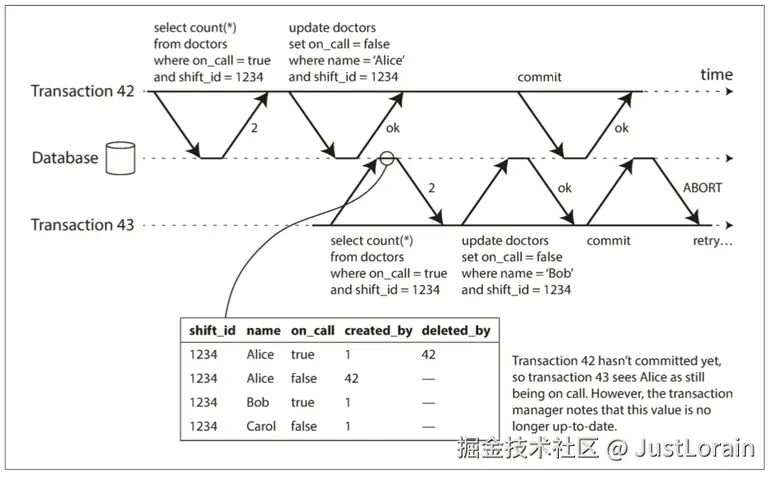 select count(*)
from doctors
where on_call = true
and shift_id = 1234

update doctors
set on_call = false
where name = 'Alice'
and shift_id = 1234

commit

time

Transaction 42

2

ok

ok

Database

2

ok

ABORT

Transaction 43

select count(*)
from doctors
where on_call = true
and shift_id = 1234

update doctors
set on_call = false
where name = 'Bob'
and shift_id = 1234

commit

retry…

| shift_id | name | on_call | created_by | deleted_by |
|---|---|---|---|---|
| 1234 | Alice | true | 1 | 42 |
| 1234 | Alice | false | 42 | — |
| 1234 | Bob | true | 1 | — |
| 1234 | Carol | false | 1 | — |

Transaction 42 hasn't committed yet, so transaction 43 sees Alice as still being on call. However, the transaction manager notes that this value is no longer up-to-date.

掘金技术社区 @ JustLorain