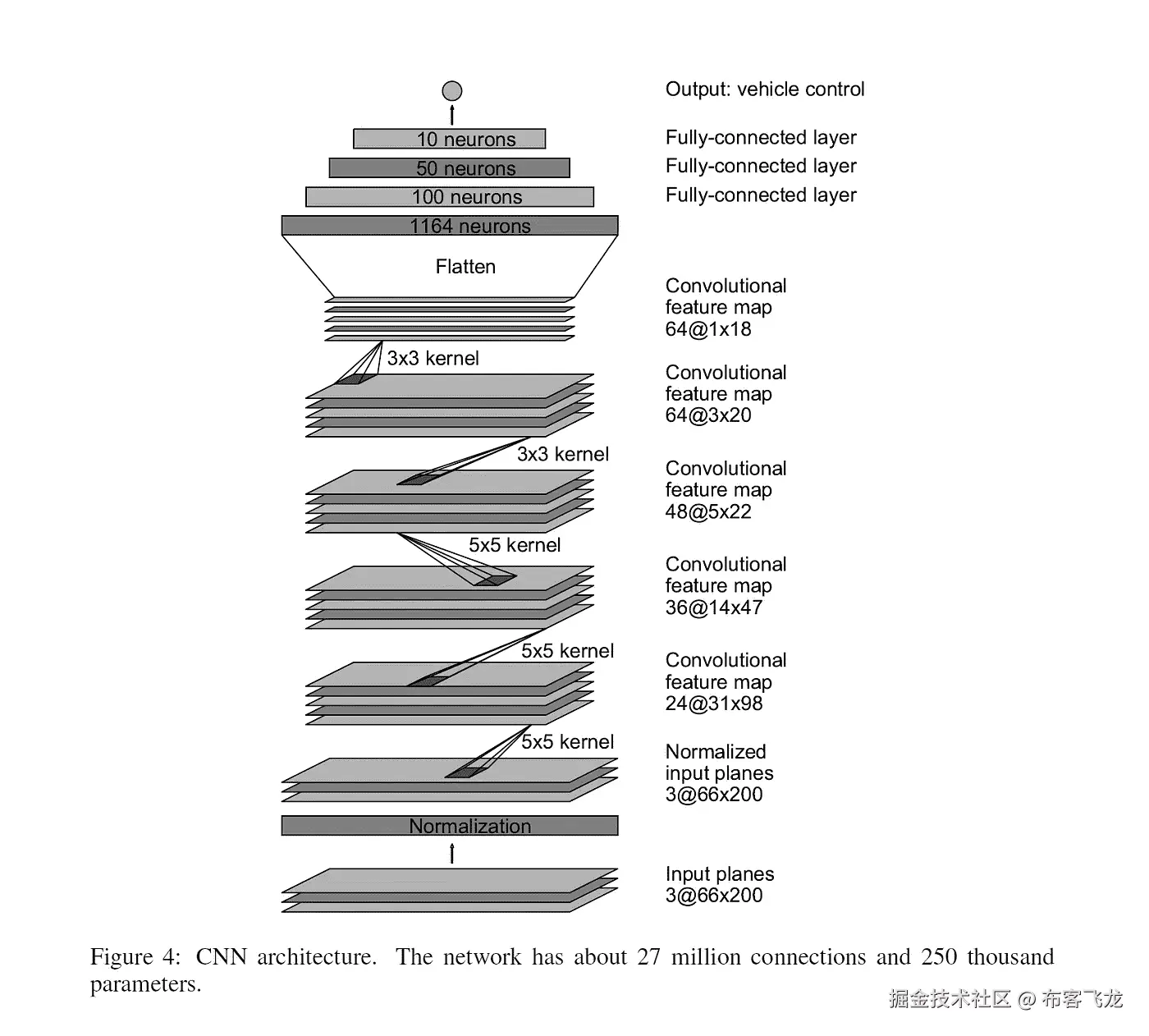 Output: vehicle control

10 neurons
Fully-connected layer

50 neurons
Fully-connected layer

100 neurons
Fully-connected layer

1164 neurons

Flatten

Convolutional feature map 64@1x18

3x3 kernel

Convolutional feature map 64@3x20

3x3 kernel

Convolutional feature map 48@5x22

5x5 kernel

Convolutional feature map 36@14x47

5x5 kernel

Convolutional feature map 24@31x98

5x5 kernel

Normalized input planes 3@66x200

Normalization

Input planes 3@66x200

Figure 4: CNN architecture. The network has about 27 million connections and 250 thousand parameters.

掘金技术社区 @ 布客飞龙