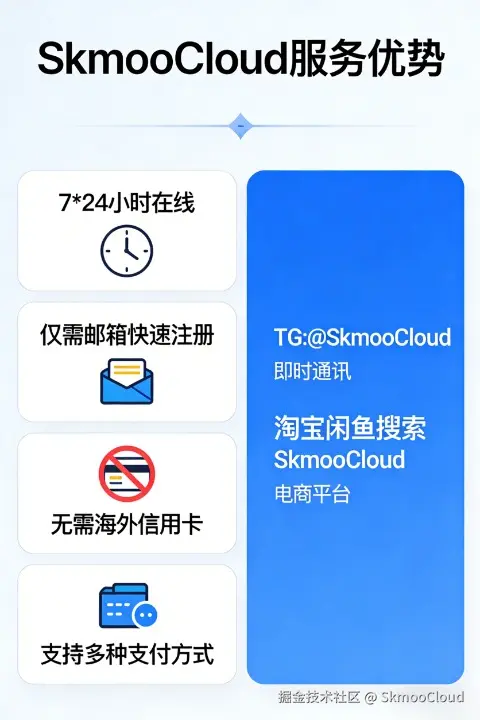 SkmooCloud服务优势

7*24小时在线

仅需邮箱快速注册

无需海外信用卡

支持多种支付方式

TG:@SkmooCloud
即时通讯

淘宝闲鱼搜索
SkmooCloud
电商平台

掘金技术社区 @ SkmooCloud