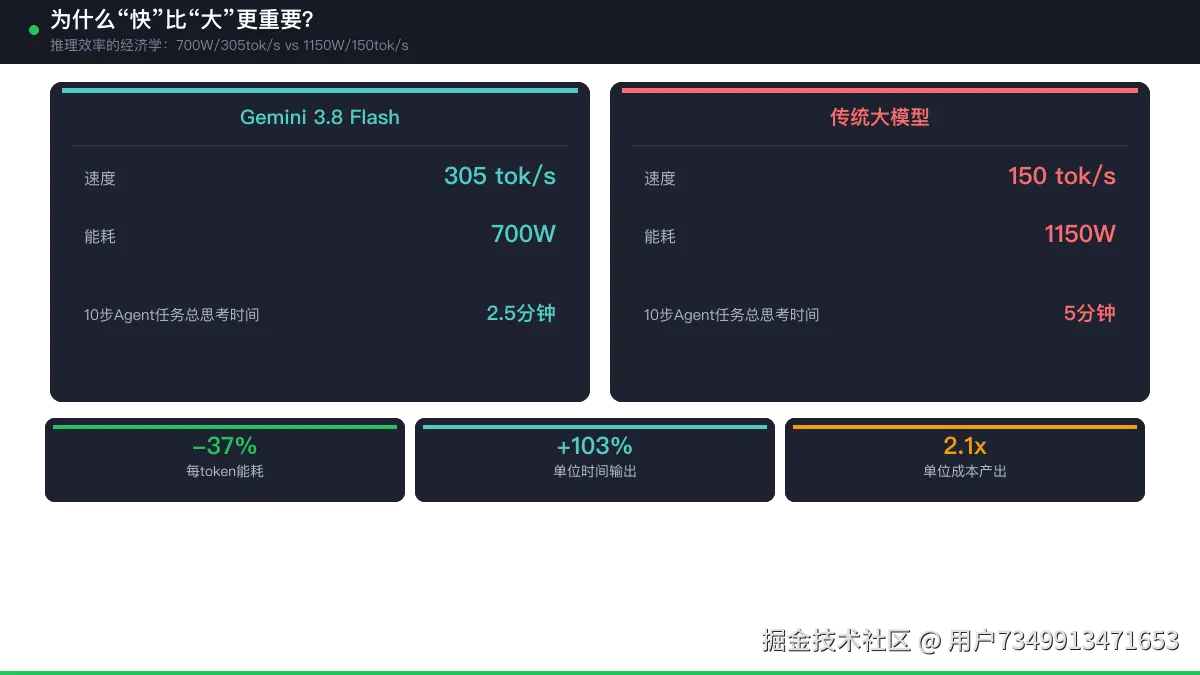 为什么“快”比“大”更重要?
推理效率的经济学：700W/305tok/s vs 1150W/150tok/s

Gemini 3.8 Flash

速度 305 tok/s

能耗 700W

10步Agent任务总思考时间 2.5分钟

传统大模型

速度 150 tok/s

能耗 1150W

10步Agent任务总思考时间 5分钟

-37%
每token能耗

+103%
单位时间输出

2.1x
单位成本产出

掘金技术社区 @ 用户7349913471653