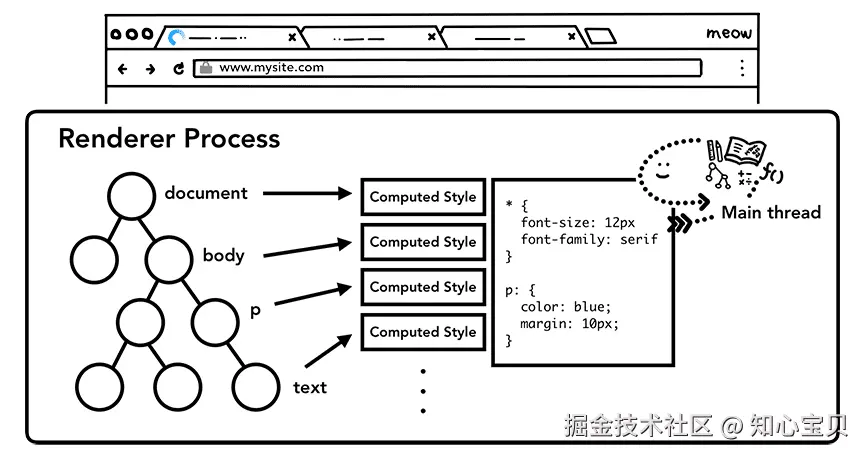 meow

www.mysite.com

Renderer Process

document

body

p

text

Computed Style

Computed Style

Computed Style

Computed Style

* {
  font-size: 12px
  font-family: serif
}

p: {
  color: blue;
  margin: 10px;
}

f()

Main thread

掘金技术社区 @ 知心宝贝